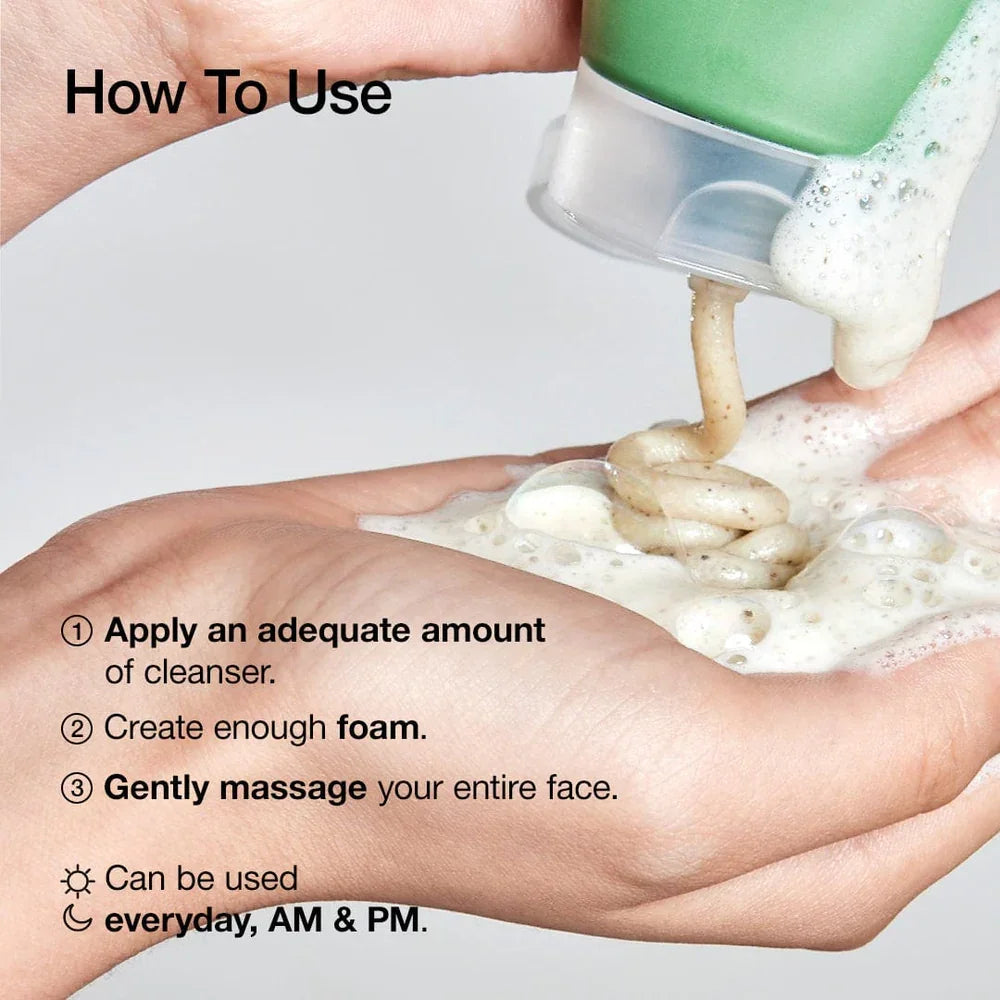 How To Use

① Apply an adequate amount of cleanser.

② Create enough foam.

③ Gently massage your entire face.

Can be used everyday, AM & PM.